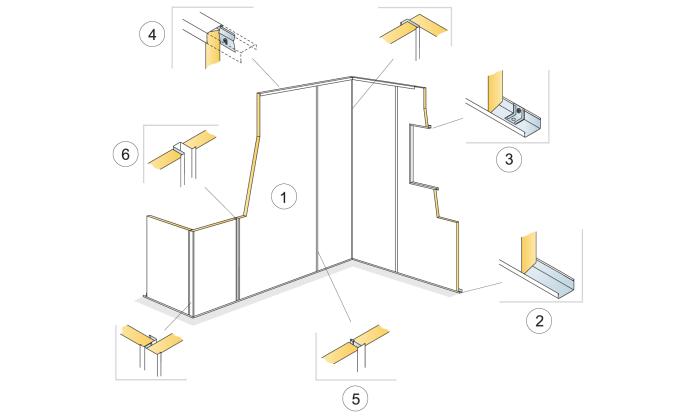 4
6
1
3
2
5